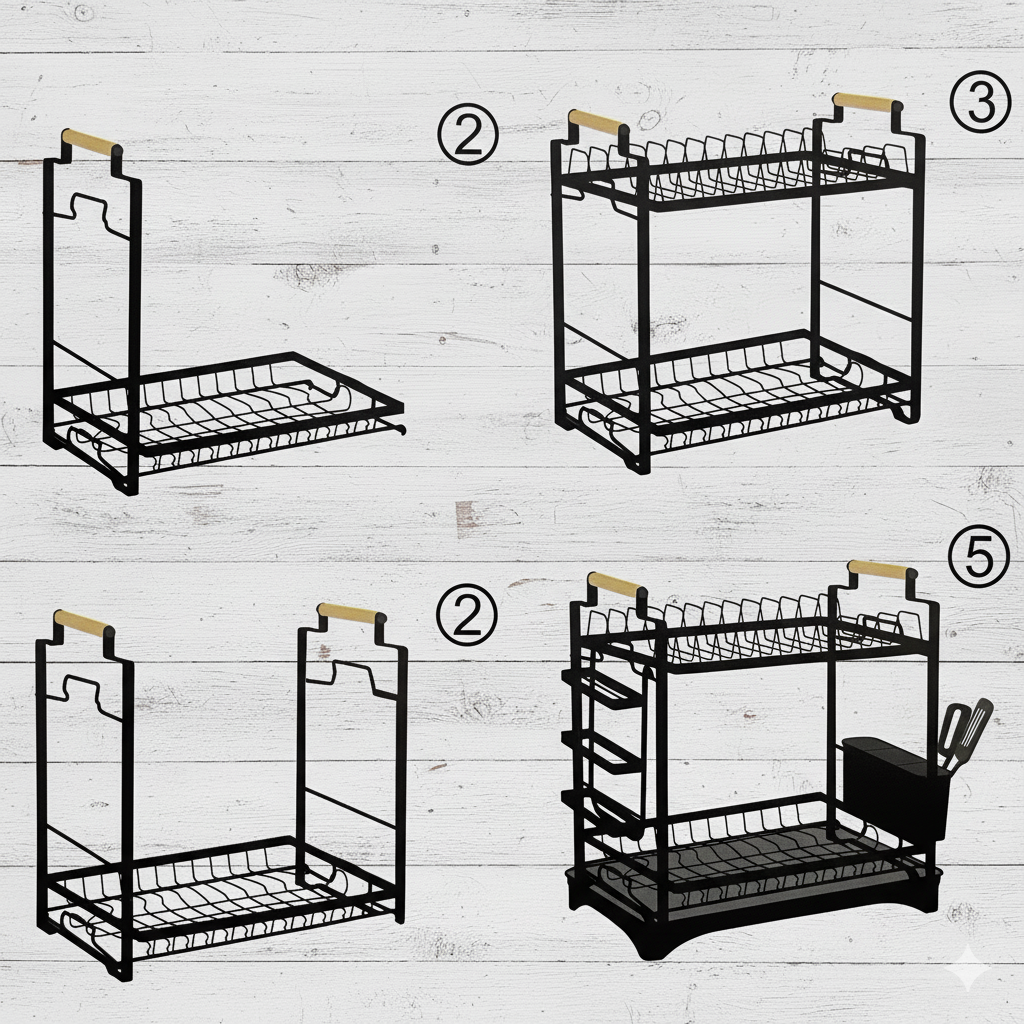 ②

③

②

⑤